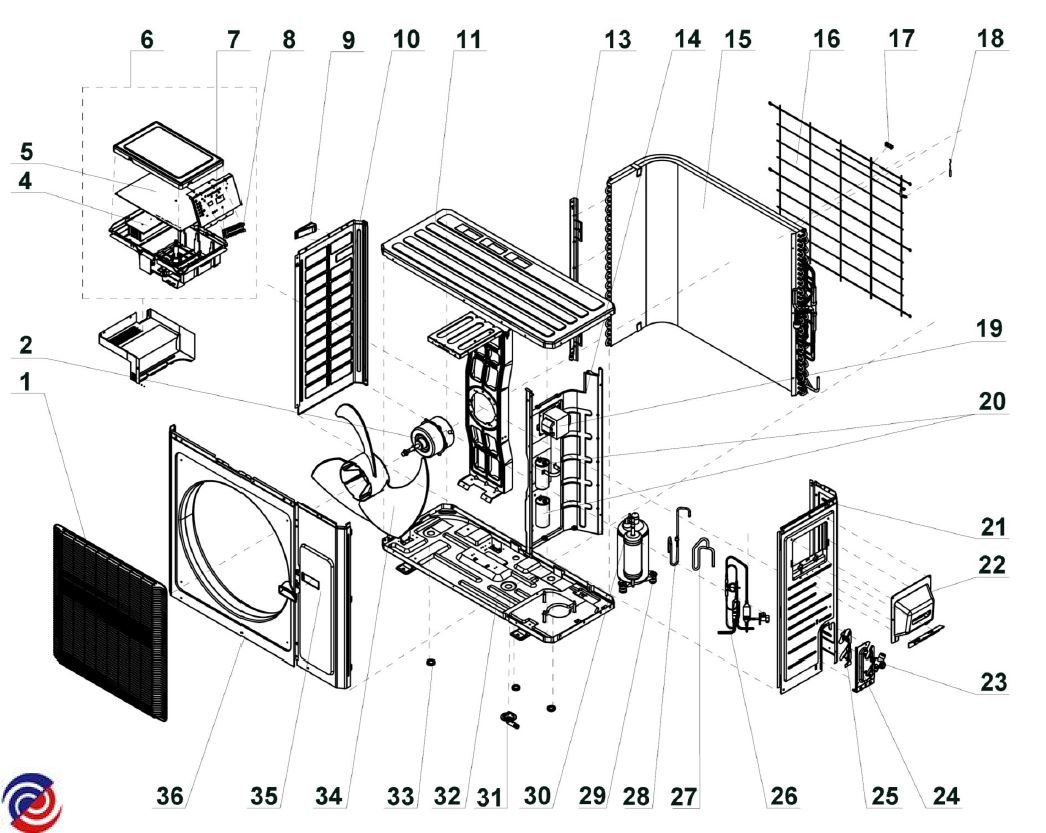 6 7 8 9 10 11 13 14 15 16 17 18

5
4
2
1

19
20
21
22
23

36 35 34 33 32 31 30 29 28 27 26 25 24